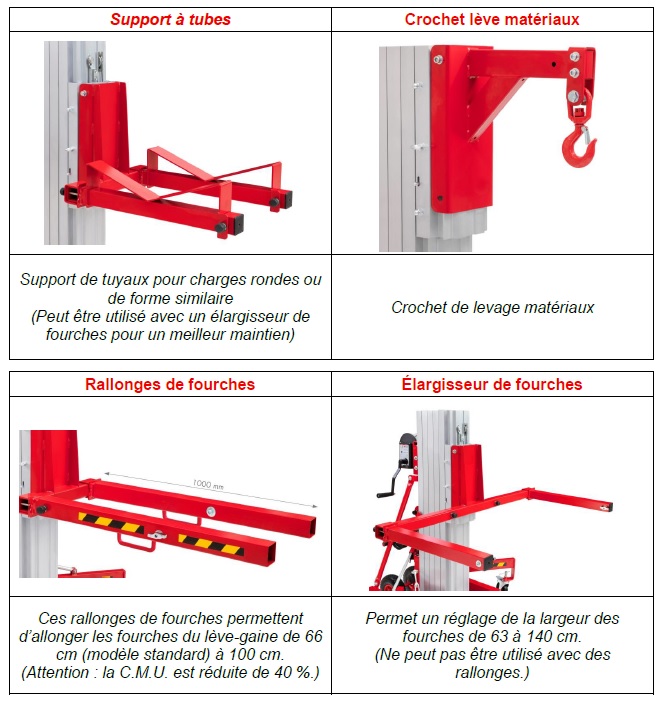 | Support à tubes | Crochet lève matériaux |
|---|---|
| | |
| Support de tuyaux pour charges rondes ou de forme similaire (Peut être utilisé avec un élargisseur de fourches pour un meilleur maintien) | Crochet de levage matériaux |

| Rallonges de fourches | Élargisseur de fourches |
|---|---|
| 1000 mm | |
| Ces rallonges de fourches permettent d'allonger les fourches du lève-gaine de 66 cm (modèle standard) à 100 cm. (Attention : la C.M.U. est réduite de 40 %.) | Permet un réglage de la largeur des fourches de 63 à 140 cm. (Ne peut pas être utilisé avec des rallonges.) |